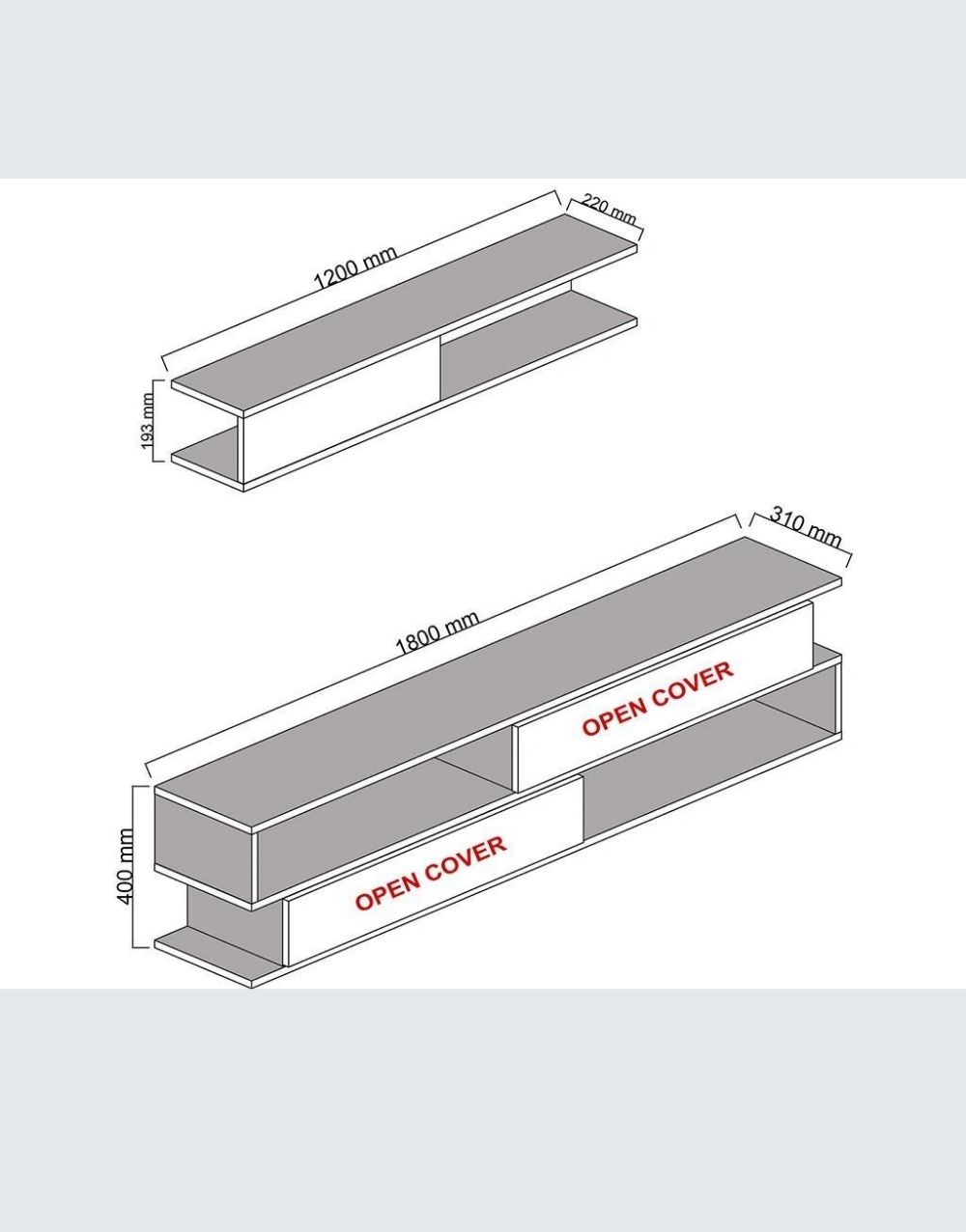 1200 mm
220 mm
193 mm
1800 mm
310 mm
400 mm
OPEN COVER
OPEN COVER